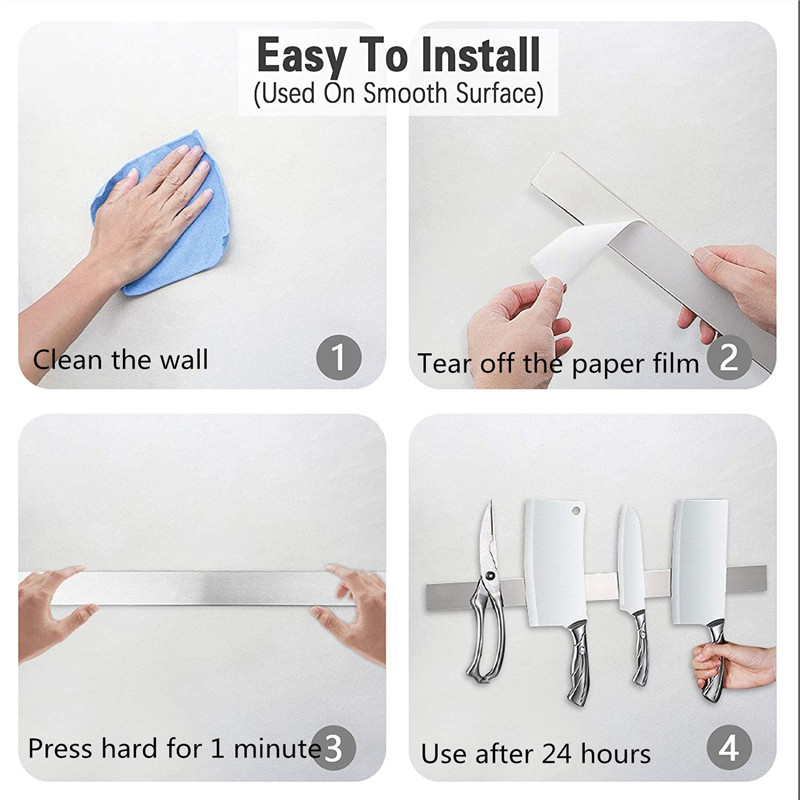 Easy To Install
(Used On Smooth Surface)

Clean the wall 1

Tear off the paper film 2

Press hard for 1 minute 3

Use after 24 hours 4